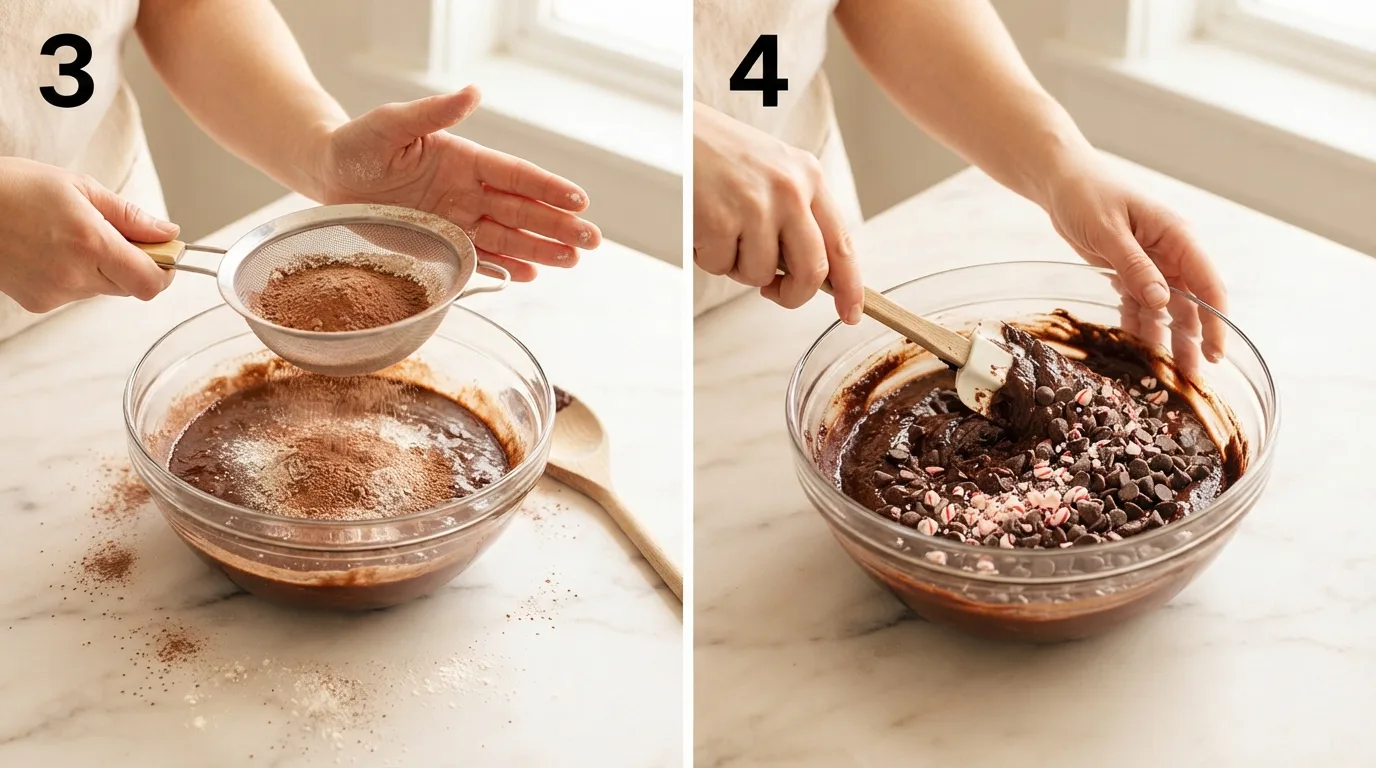 3

4