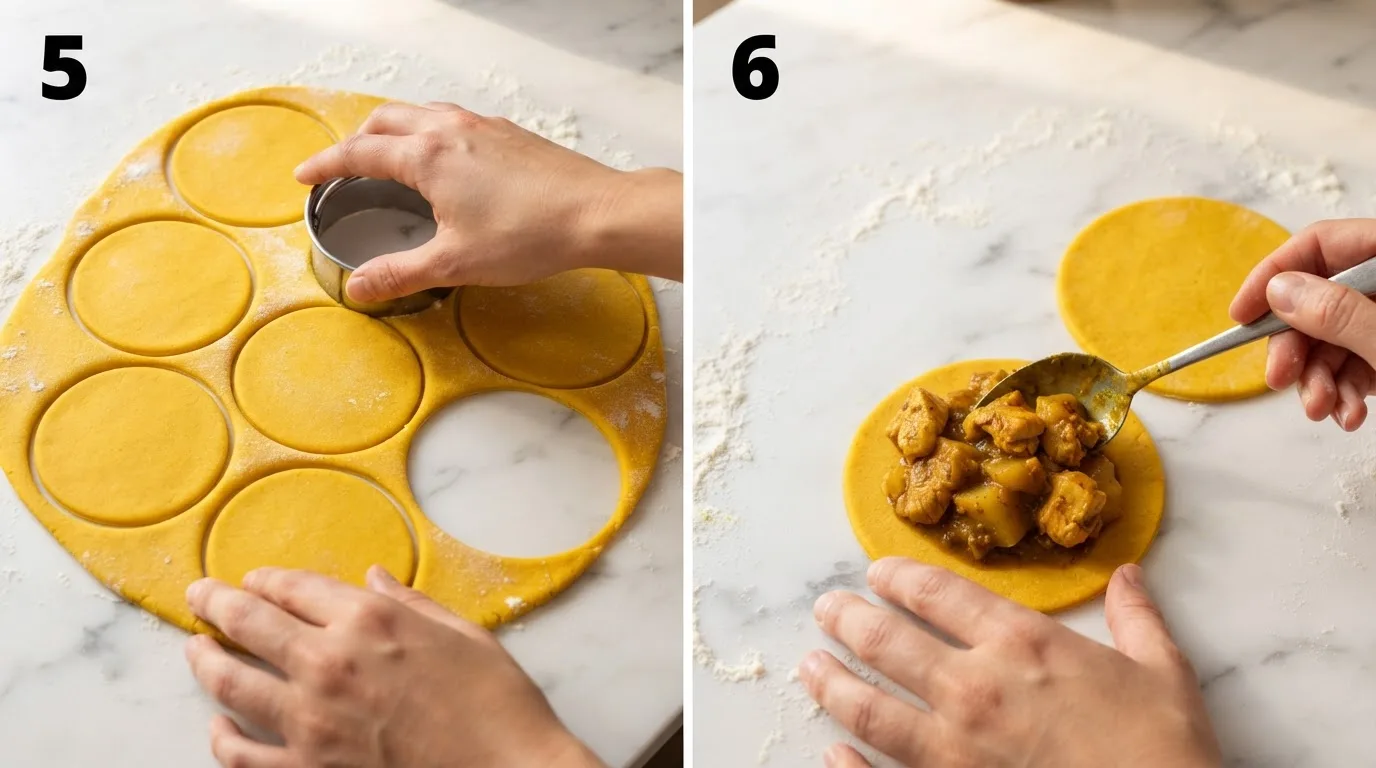 5

6