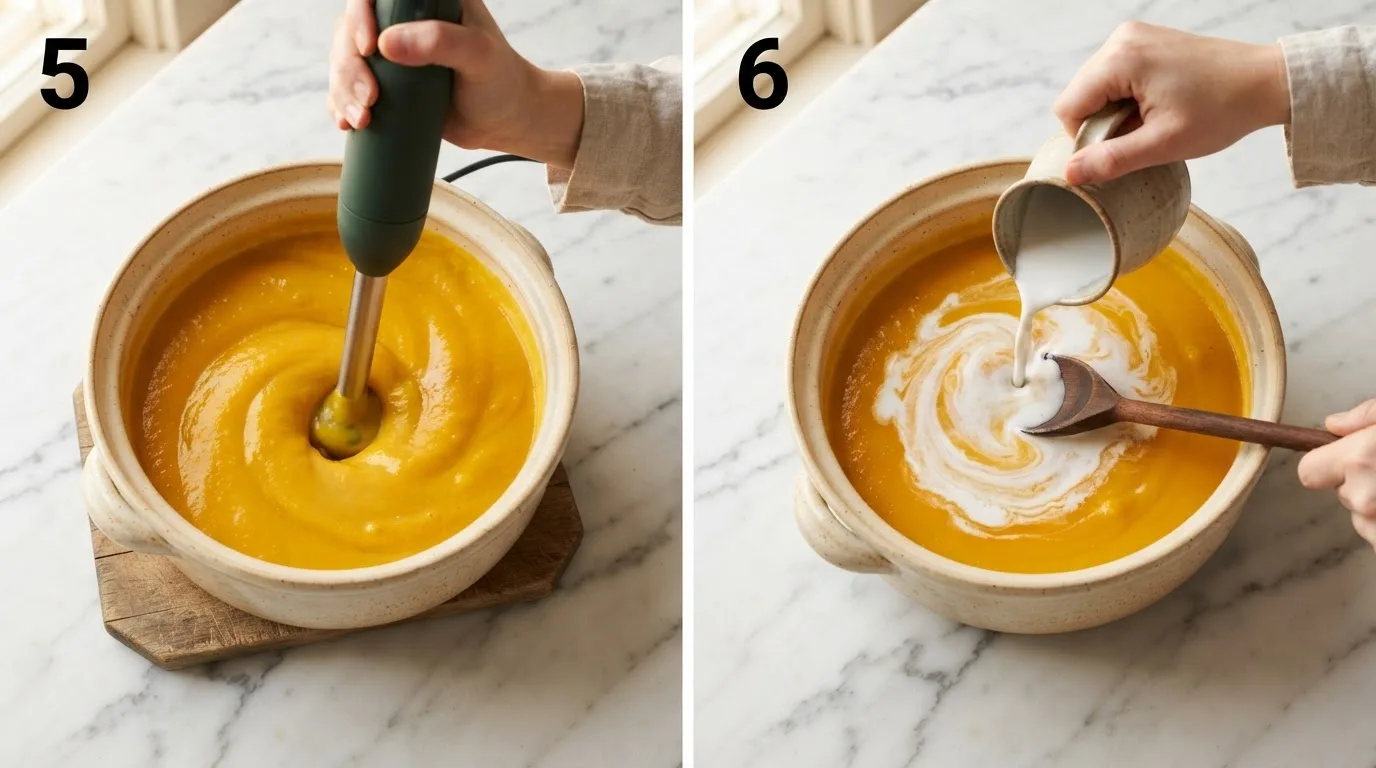 5

6