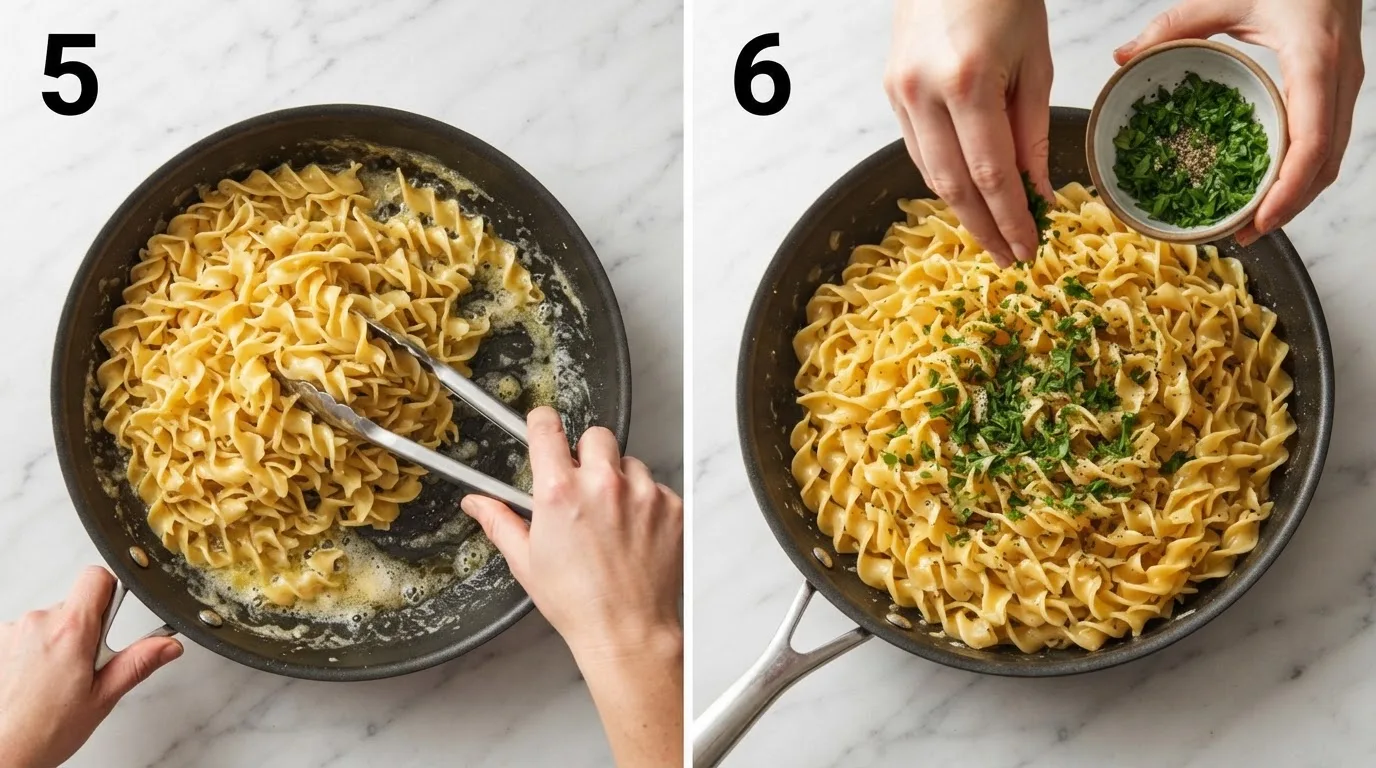 5

6