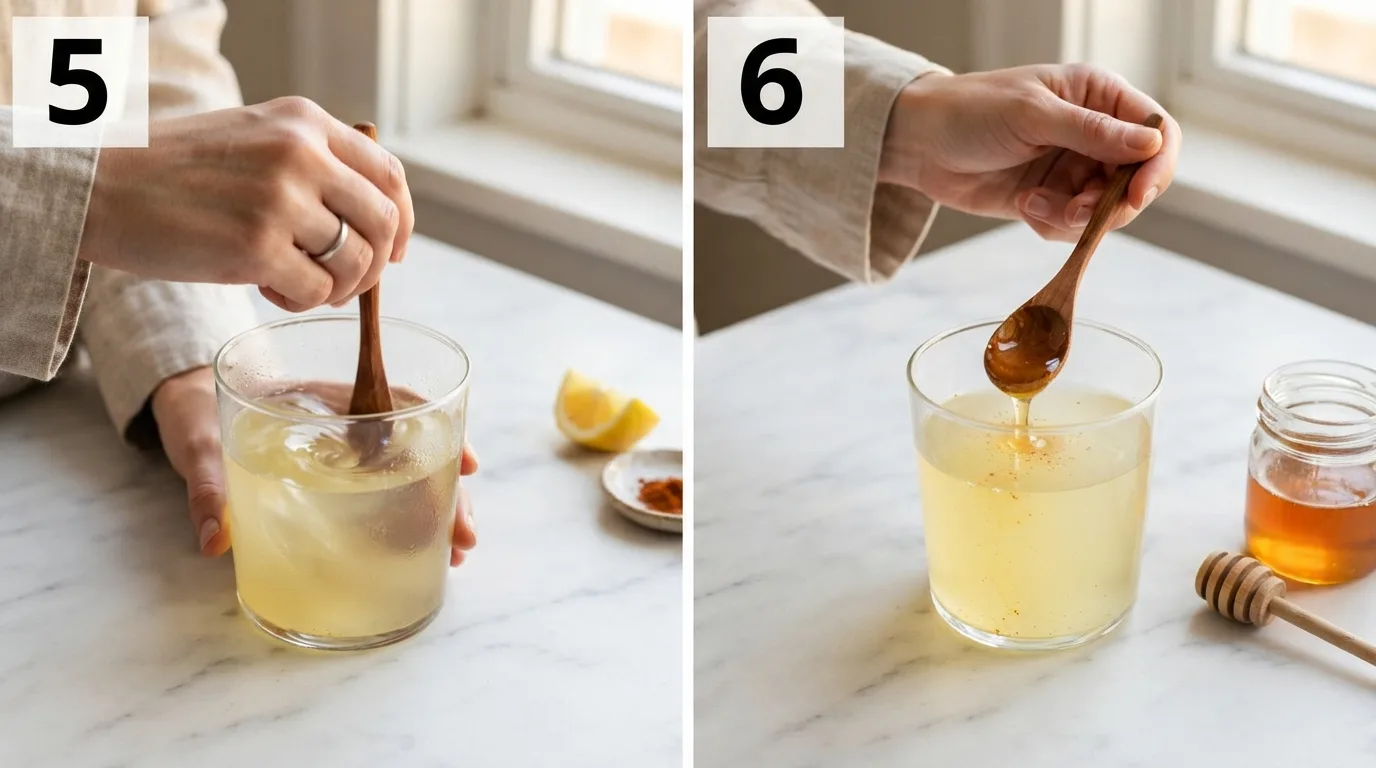 5

6