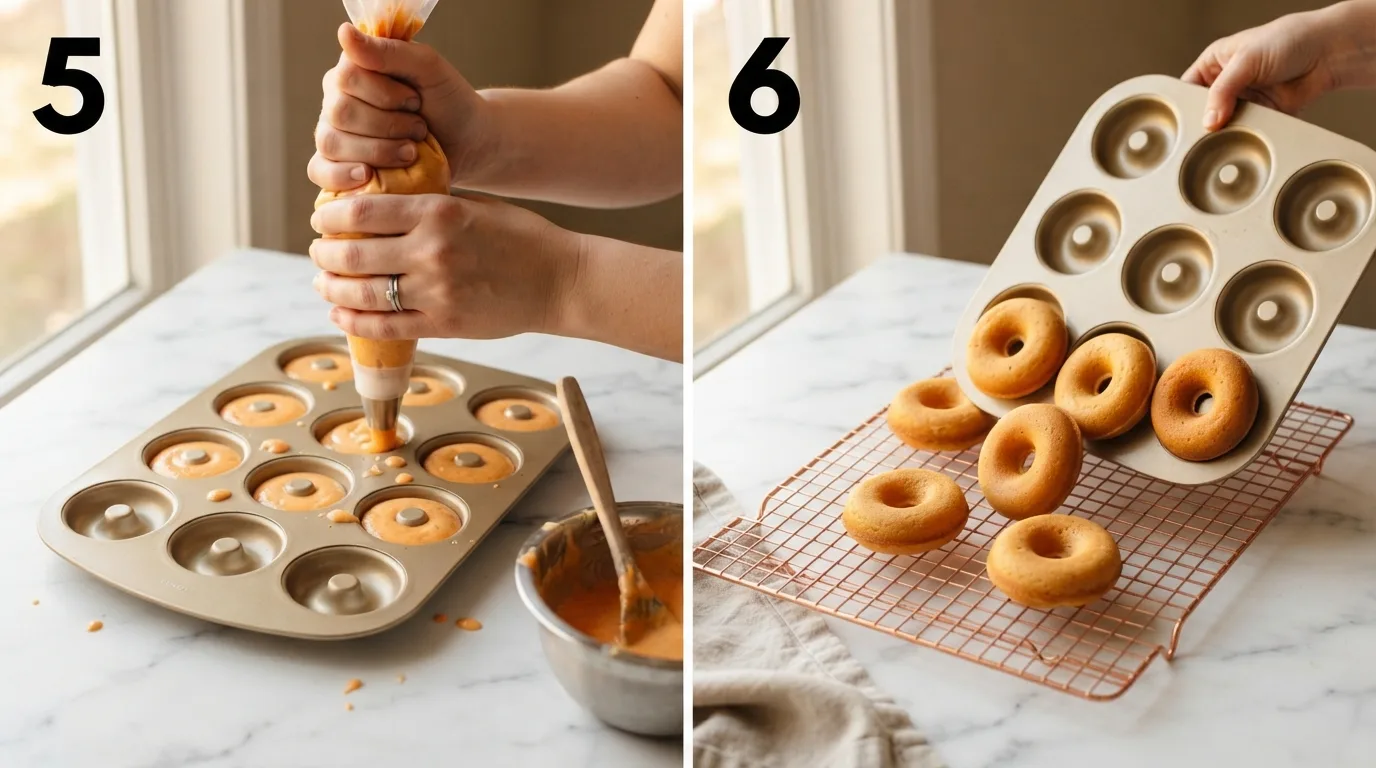 5

6