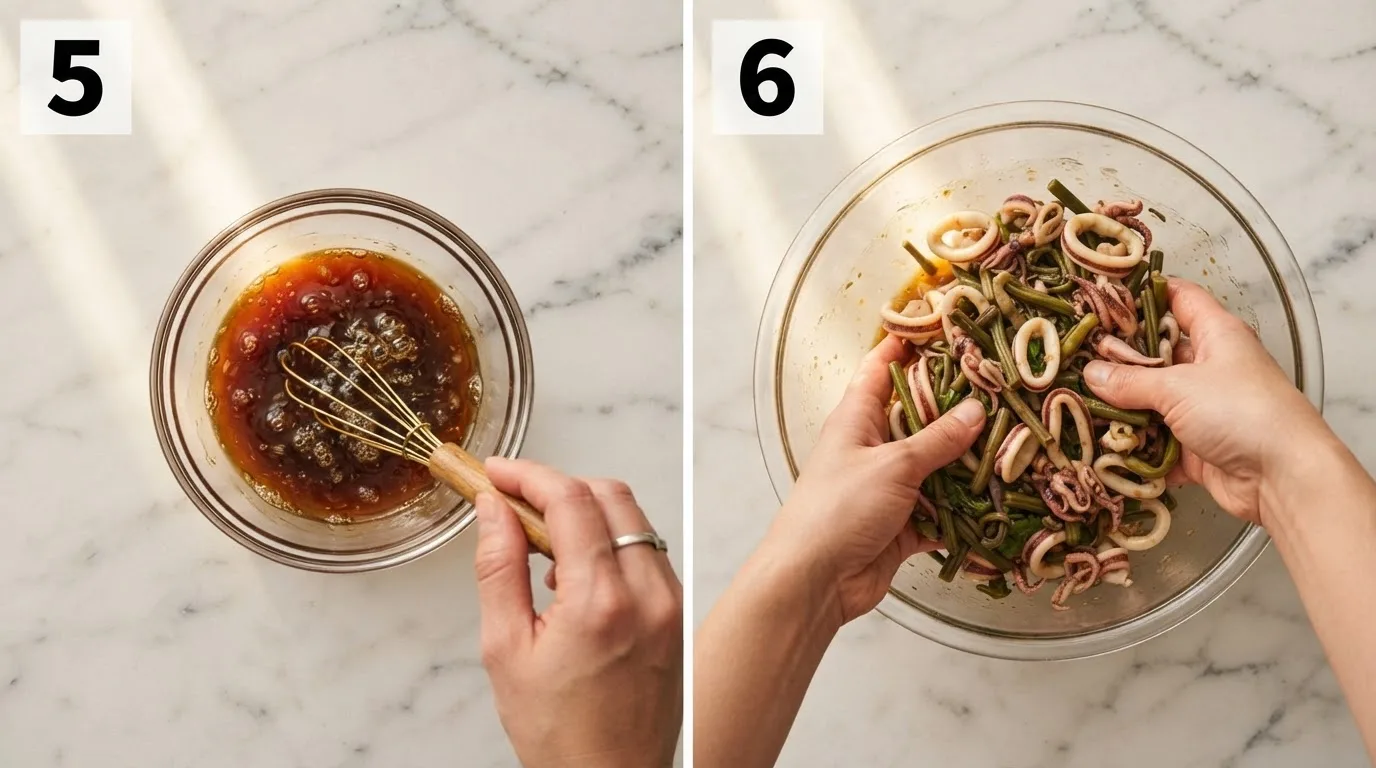 5

6